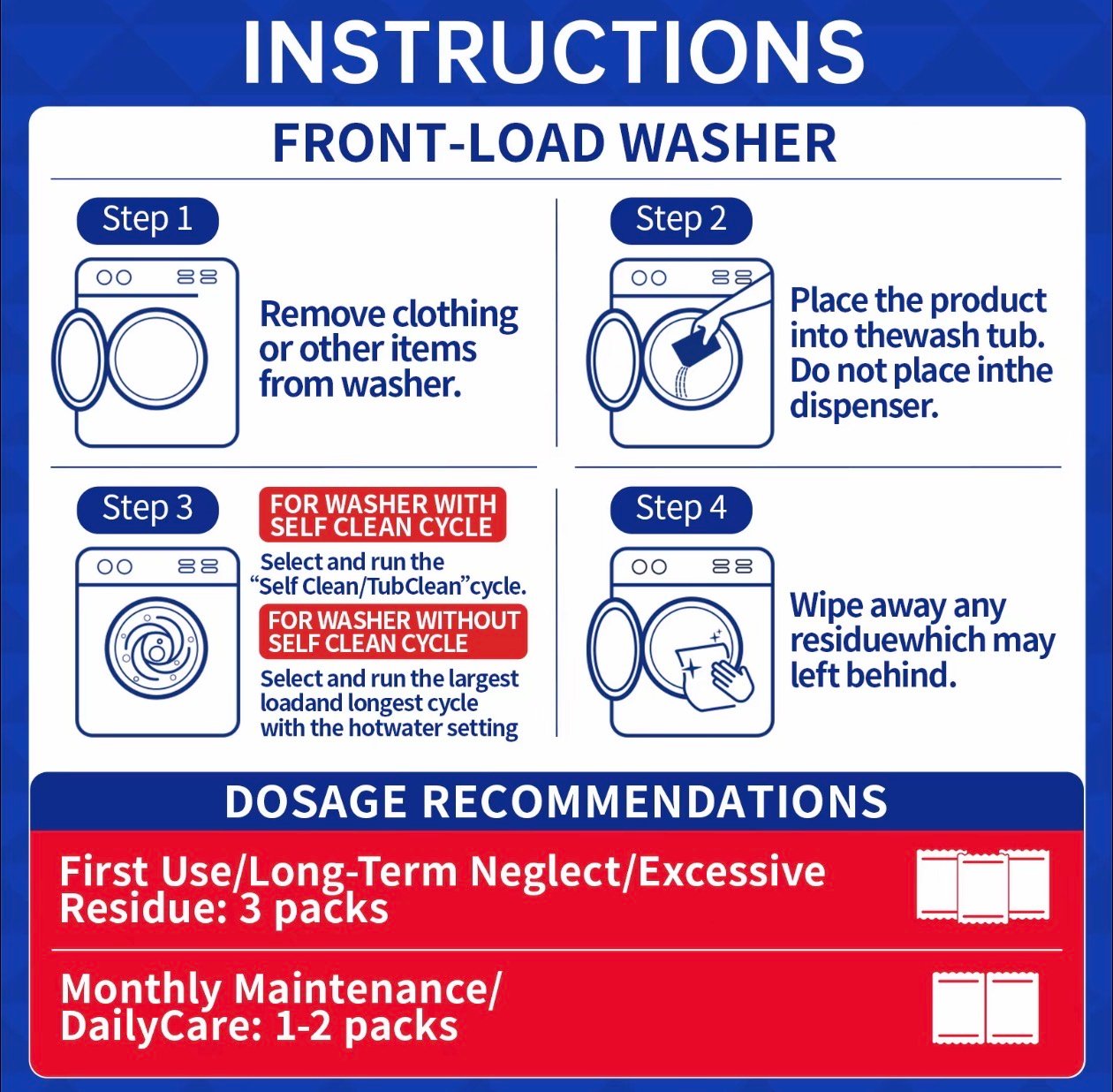 INSTRUCTIONS

FRONT-LOAD WASHER

Step 1

Remove clothing or other items from washer.

Step 2

Place the product into thewash tub. Do not place inthe dispenser.

Step 3

FOR WASHER WITH SELF CLEAN CYCLE

Select and run the "Self Clean/TubClean"cycle.

FOR WASHER WITHOUT SELF CLEAN CYCLE

Select and run the largest loadand longest cycle with the hotwater setting

Step 4

Wipe away any residuewhich may left behind.

DOSAGE RECOMMENDATIONS

First Use/Long-Term Neglect/Excessive Residue: 3 packs

Monthly Maintenance/ DailyCare: 1-2 packs